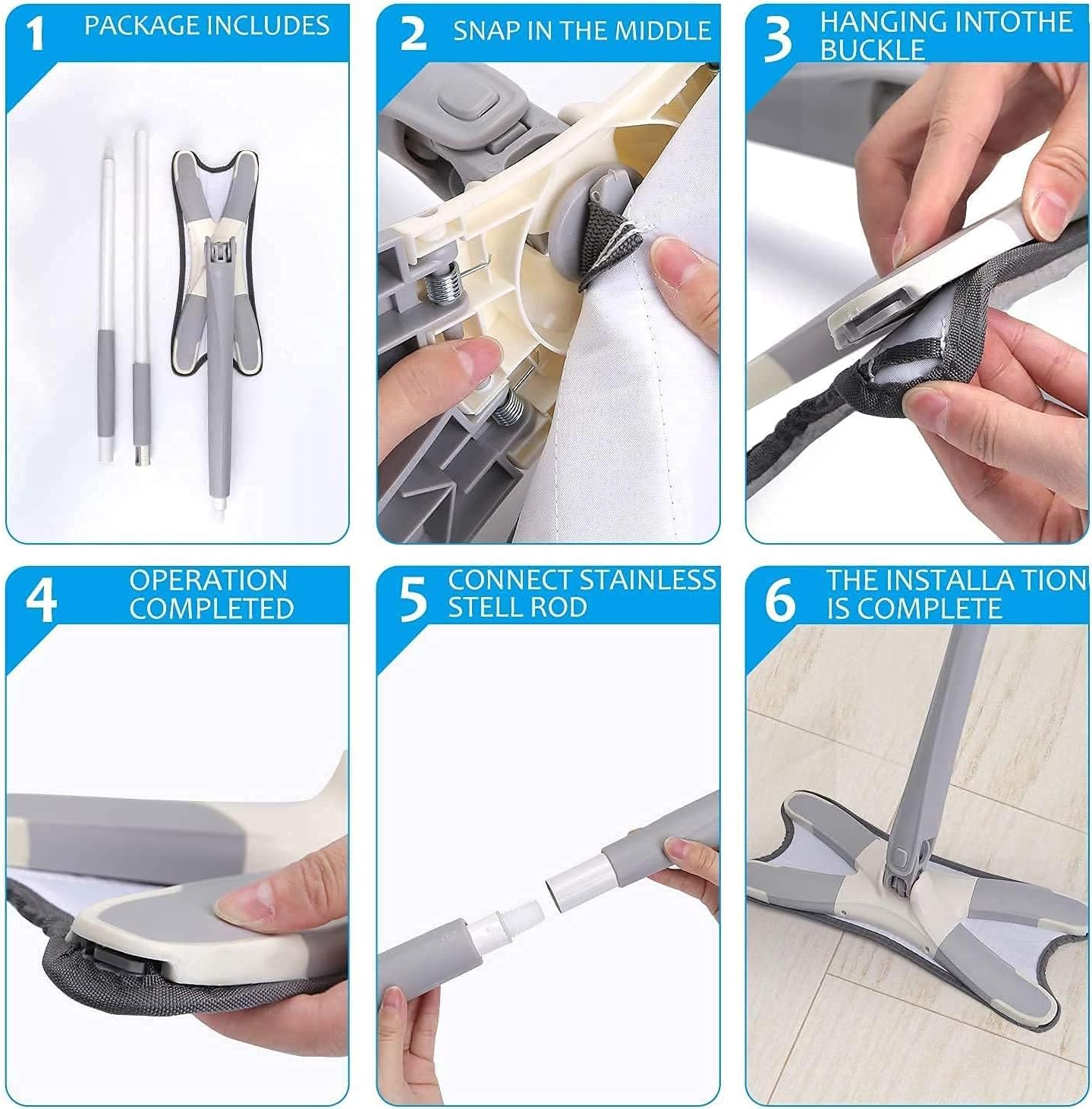 1 PACKAGE INCLUDES

2 SNAP IN THE MIDDLE

3 HANGING INTOTHE BUCKLE

4 OPERATION COMPLETED

5 CONNECT STAINLESS STELL ROD

6 THE INSTALLA TION IS COMPLETE