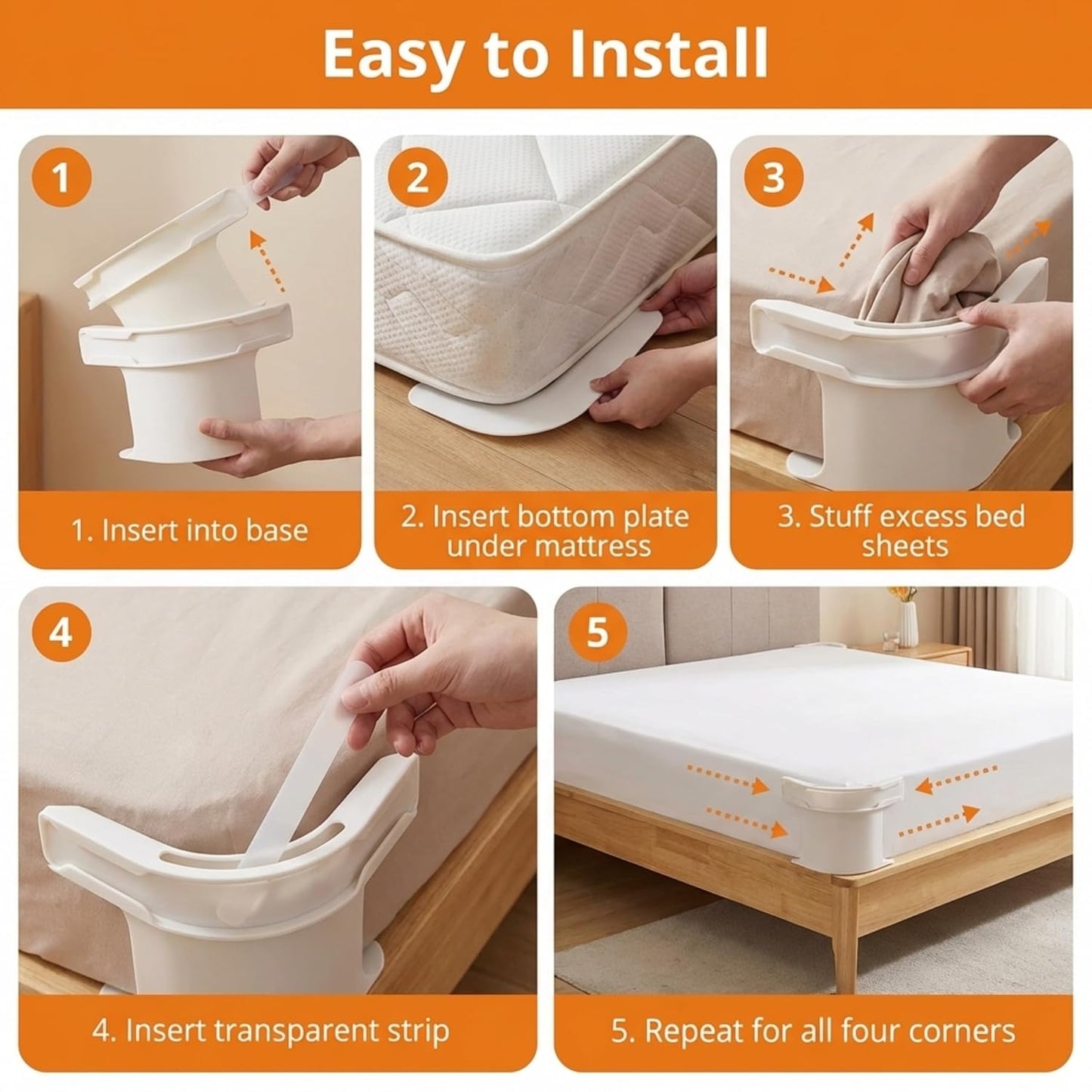 Easy to Install

1

1. Insert into base

2

2. Insert bottom plate under mattress

3

3. Stuff excess bed sheets

4

4. Insert transparent strip

5

5. Repeat for all four corners