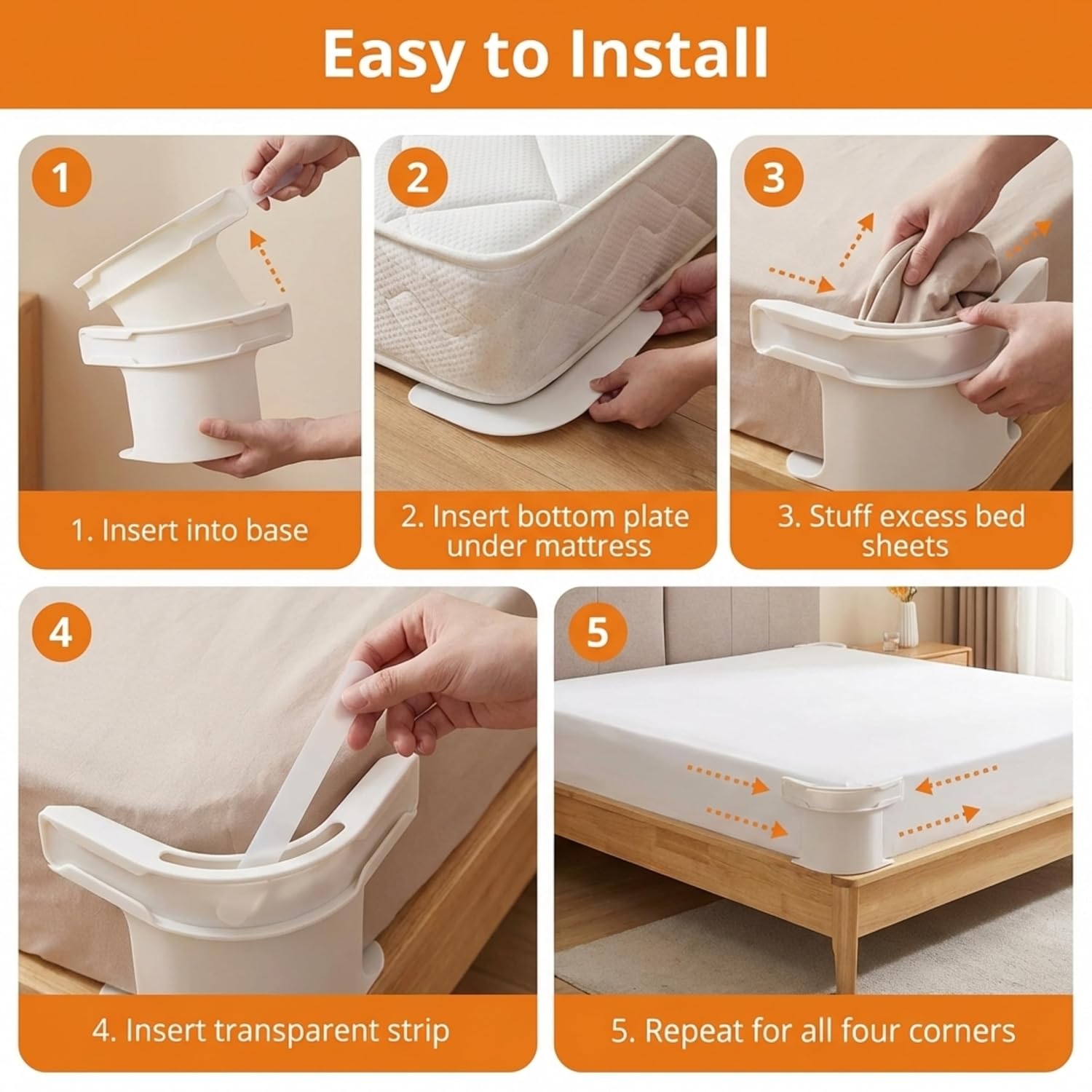 Easy to Install

1

1. Insert into base

2

2. Insert bottom plate under mattress

3

3. Stuff excess bed sheets

4

4. Insert transparent strip

5

5. Repeat for all four corners